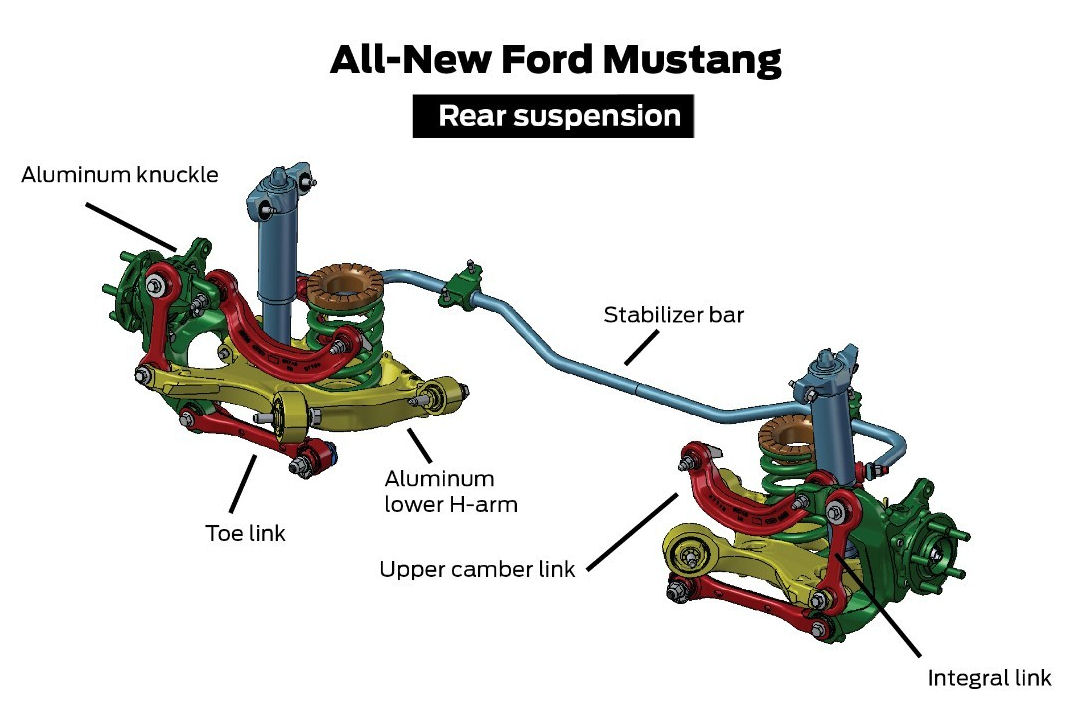 All-New Ford Mustang

Rear suspension

Aluminum knuckle

Stabilizer bar

Aluminum lower H-arm

Toe link

Upper camber link

Integral link