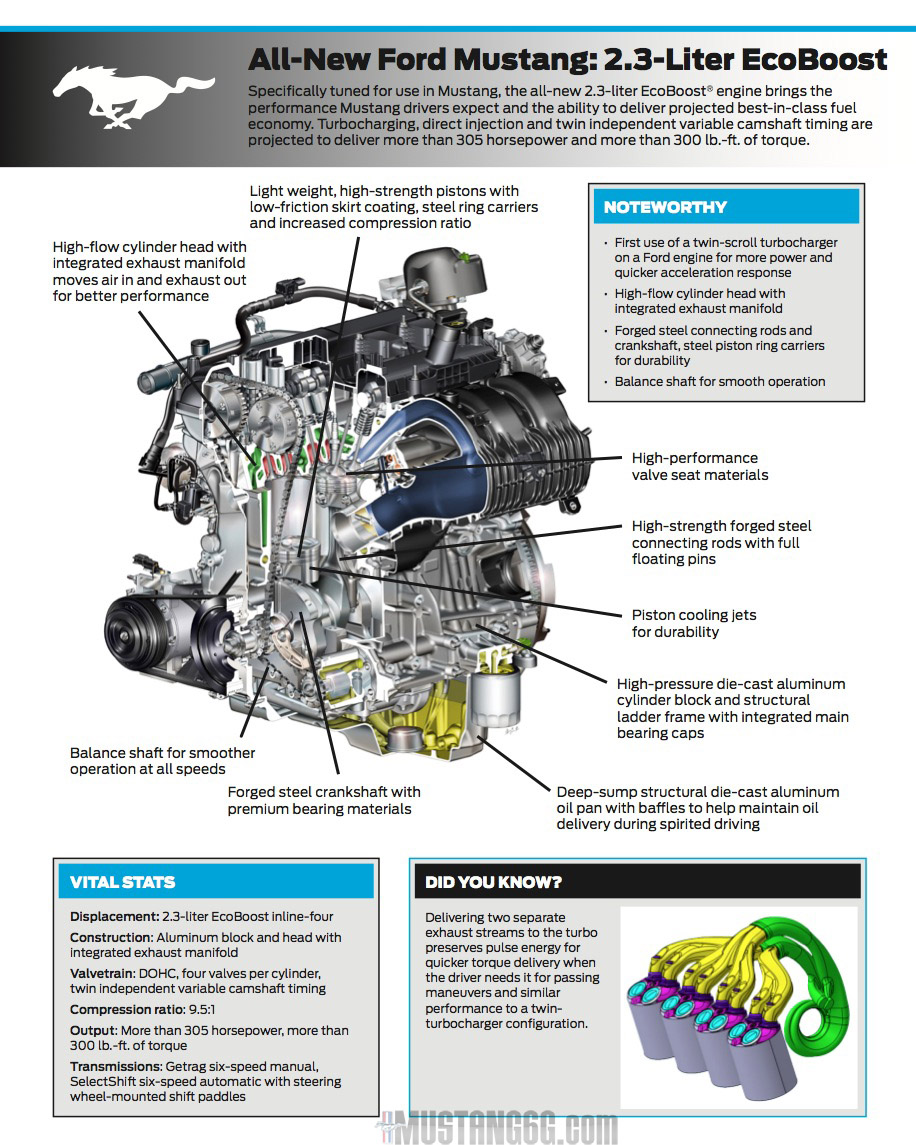 All-New Ford Mustang: 2.3-Liter EcoBoost

Specifically tuned for use in Mustang, the all-new 2.3-liter EcoBoost® engine brings the performance Mustang drivers expect and the ability to deliver projected best-in-class fuel economy. Turbocharging, direct injection and twin independent variable camshaft timing are projected to deliver more than 305 horsepower and more than 300 lb.-ft. of torque.

Light weight, high-strength pistons with low-friction skirt coating, steel ring carriers and increased compression ratio

High-flow cylinder head with integrated exhaust manifold moves air in and exhaust out for better performance

NOTEWORTHY

• First use of a twin-scroll turbocharger on a Ford engine for more power and quicker acceleration response
• High-flow cylinder head with integrated exhaust manifold
• Forged steel connecting rods and crankshaft, steel piston ring carriers for durability
• Balance shaft for smooth operation

High-performance valve seat materials

High-strength forged steel connecting rods with full floating pins

Piston cooling jets for durability

High-pressure die-cast aluminum cylinder block and structural ladder frame with integrated main bearing caps

Balance shaft for smoother operation at all speeds

Forged steel crankshaft with premium bearing materials

Deep-sump structural die-cast aluminum oil pan with baffles to help maintain oil delivery during spirited driving

VITAL STATS

Displacement: 2.3-liter EcoBoost inline-four

Construction: Aluminum block and head with integrated exhaust manifold

Valvetrain: DOHC, four valves per cylinder, twin independent variable camshaft timing

Compression ratio: 9.5:1

Output: More than 305 horsepower, more than 300 lb.-ft. of torque

Transmissions: Getrag six-speed manual, SelectShift six-speed automatic with steering wheel-mounted shift paddles

DID YOU KNOW?

Delivering two separate exhaust streams to the turbo preserves pulse energy for quicker torque delivery when the driver needs it for passing maneuvers and similar performance to a twin-turbocharger configuration.

MUSTANG6G.com